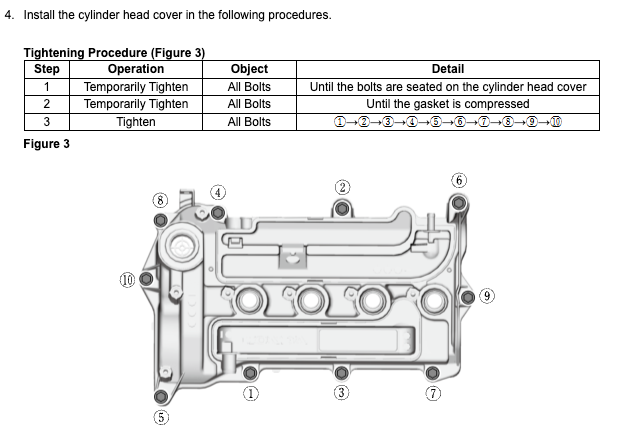 4. Install the cylinder head cover in the following procedures.

Tightening Procedure (Figure 3)

| Step | Operation | Object | Detail |
|---|---|---|---|
| 1 | Temporarily Tighten | All Bolts | Until the bolts are seated on the cylinder head cover |
| 2 | Temporarily Tighten | All Bolts | Until the gasket is compressed |
| 3 | Tighten | All Bolts | ①→②→③→④→⑤→⑥→⑦→⑧→⑨→⑩ |

Figure 3

⑧ ④ ② ⑥ ⑩ ⑨ ① ③ ⑦ ⑤