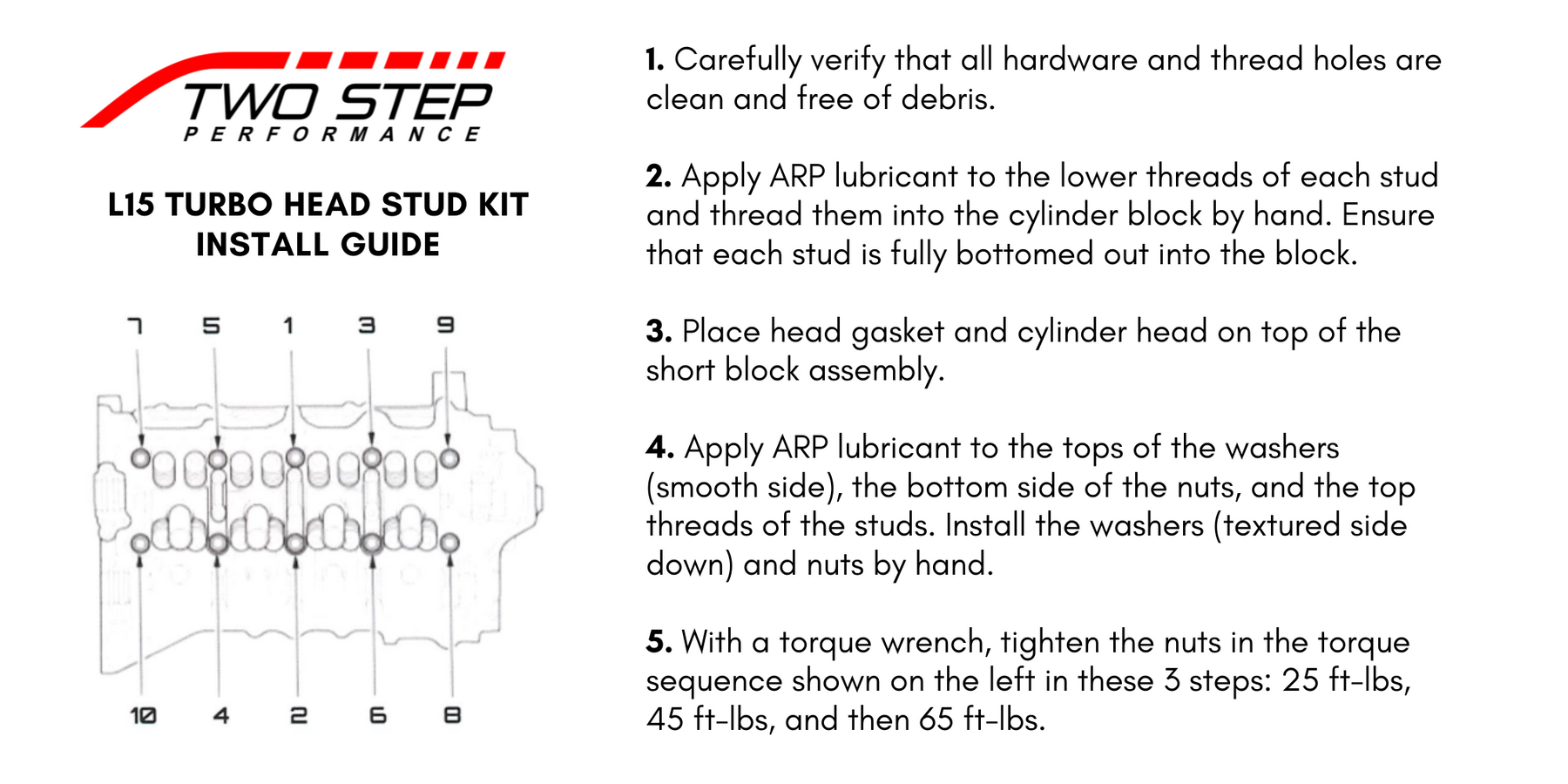 TWO STEP
PERFORMANCE

L15 TURBO HEAD STUD KIT INSTALL GUIDE

7 5 1 3 9

10 4 2 6 8

1. Carefully verify that all hardware and thread holes are clean and free of debris.

2. Apply ARP lubricant to the lower threads of each stud and thread them into the cylinder block by hand. Ensure that each stud is fully bottomed out into the block.

3. Place head gasket and cylinder head on top of the short block assembly.

4. Apply ARP lubricant to the tops of the washers (smooth side), the bottom side of the nuts, and the top threads of the studs. Install the washers (textured side down) and nuts by hand.

5. With a torque wrench, tighten the nuts in the torque sequence shown on the left in these 3 steps: 25 ft-lbs, 45 ft-lbs, and then 65 ft-lbs.